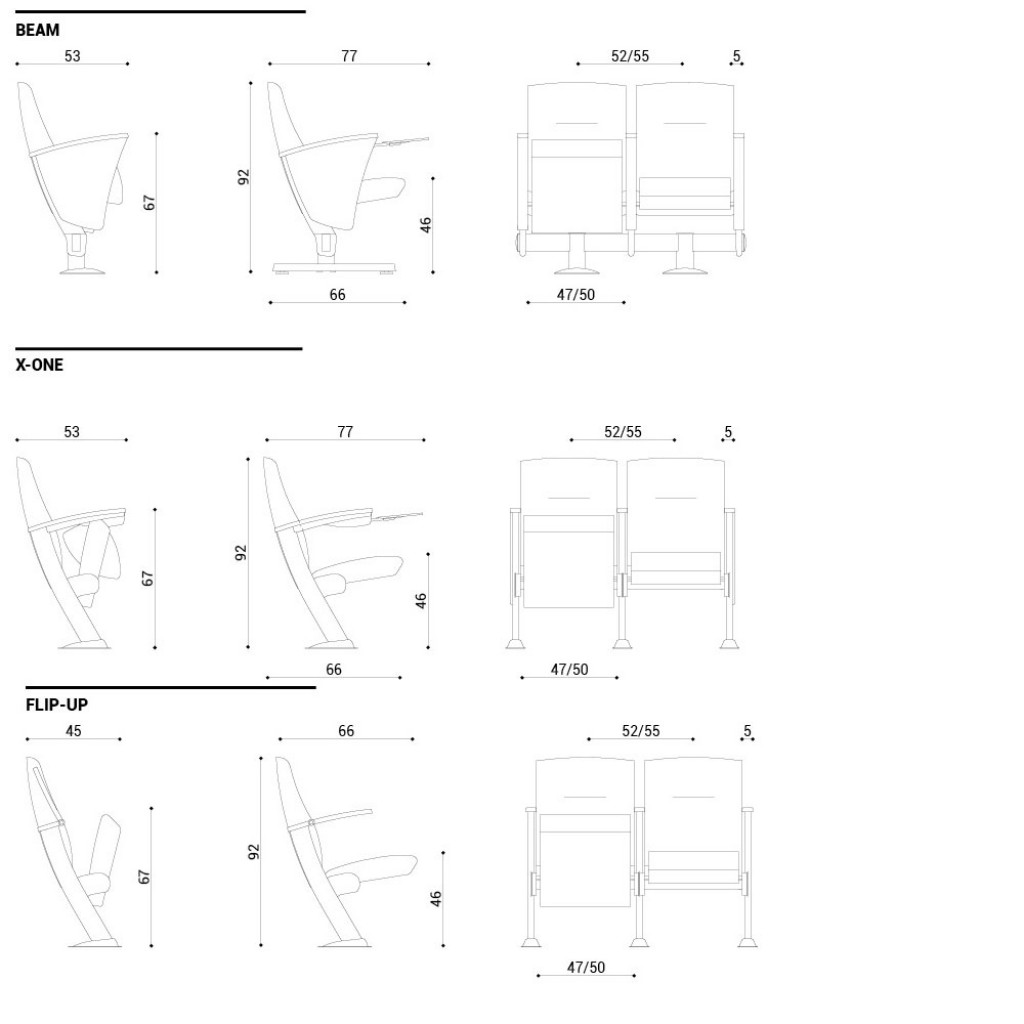 BEAM

53

67

77

92

46

66

52/55

5

47/50

X-ONE

53

67

77

92

46

66

52/55

5

47/50

FLIP-UP

45

67

66

92

46

52/55

5

47/50